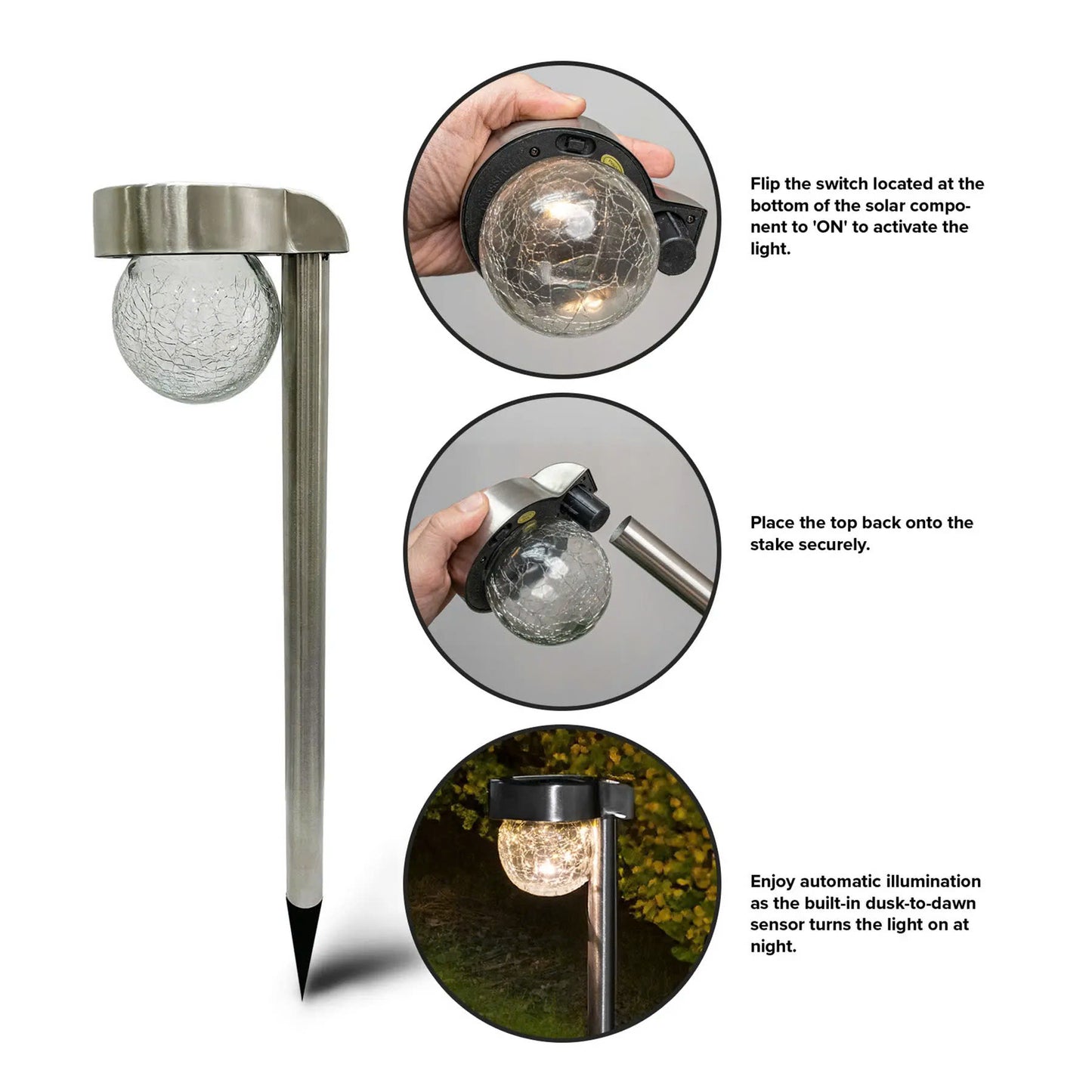 Flip the switch located at the bottom of the solar component to 'ON' to activate the light.

Place the top back onto the stake securely.

Enjoy automatic illumination as the built-in dusk-to-dawn sensor turns the light on at night.